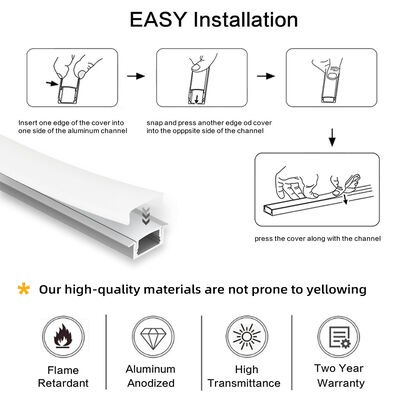 EASY Installation

Insert one edge of the cover into one side of the aluminum channel

snap and press another edge od cover into the opppsite side of the channel

press the cover along with the channel

* Our high-quality materials are not prone to yellowing

Flame Retardant

Aluminum Anodized

High Transmittance

Two Year Warranty